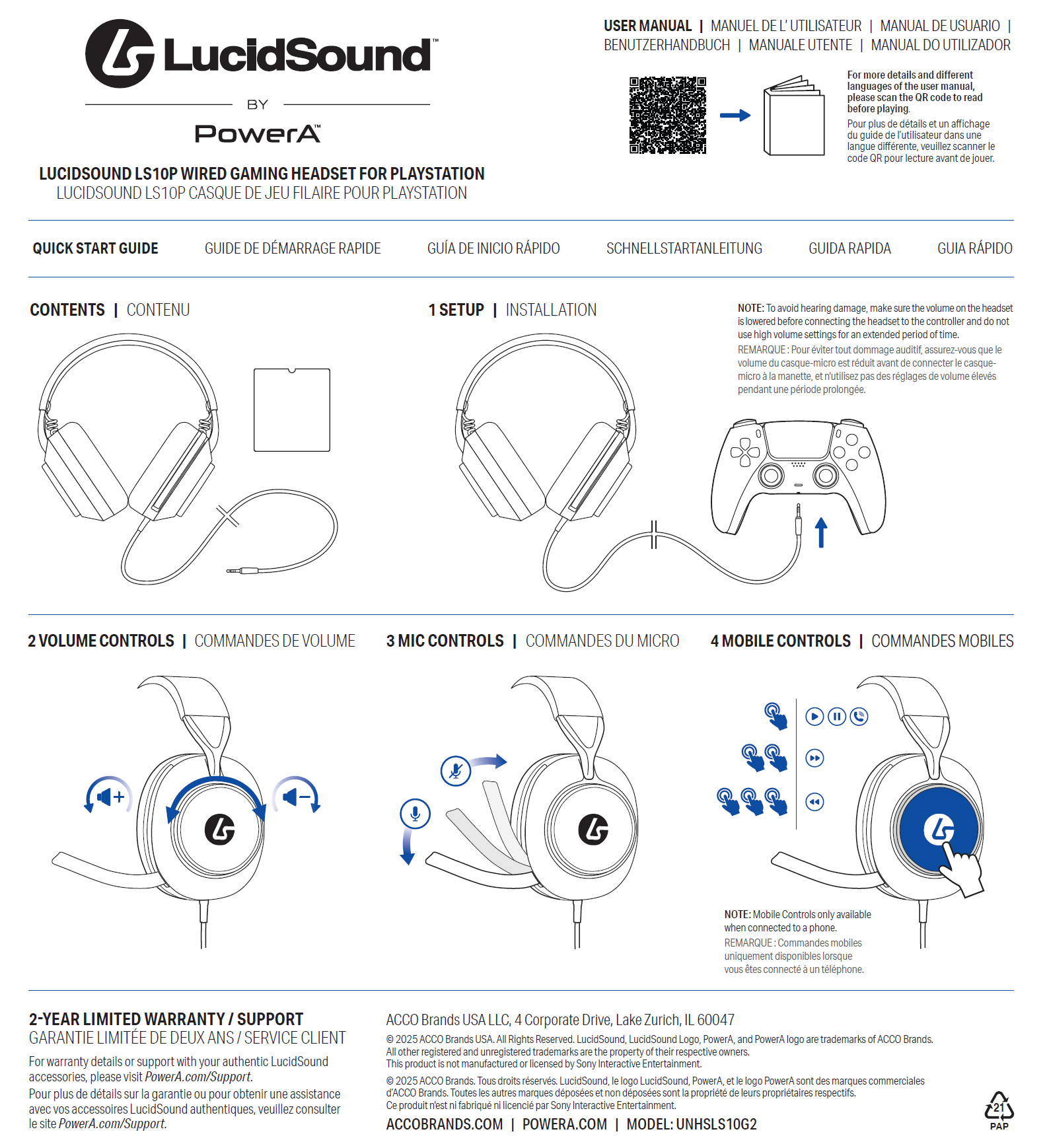 LucidSound™

BY

PowerA™

LUCIDSOUND LS10P WIRED GAMING HEADSET FOR PLAYSTATION
LUCIDSOUND LS10P CASQUE DE JEU FILAIRE POUR PLAYSTATION

USER MANUAL | MANUEL DE L' UTILISATEUR | MANUAL DE USUARIO | BENUTZERHANDBUCH | MANUALE UTENTE | MANUAL DO UTILIZADOR

For more details and different languages of the user manual, please scan the QR code to read before playing.

Pour plus de détails et un affichage du guide de l'utilisateur dans une langue différente, veuillez scanner le code QR pour lecture avant de jouer.

QUICK START GUIDE GUIDE DE DÉMARRAGE RAPIDE GUÍA DE INICIO RÁPIDO SCHNELLSTARTANLEITUNG GUIDA RAPIDA GUIA RÁPIDO

CONTENTS | CONTENU

1 SETUP | INSTALLATION

NOTE: To avoid hearing damage, make sure the volume on the headset is lowered before connecting the headset to the controller and do not use high volume settings for an extended period of time.

REMARQUE : Pour éviter tout dommage auditif, assurez-vous que le volume du casque-micro est réduit avant de connecter le casque-micro à la manette, et n'utilisez pas des réglages de volume élevés pendant une période prolongée.

2 VOLUME CONTROLS | COMMANDES DE VOLUME

3 MIC CONTROLS | COMMANDES DU MICRO

4 MOBILE CONTROLS | COMMANDES MOBILES

NOTE: Mobile Controls only available when connected to a phone.

REMARQUE : Commandes mobiles uniquement disponibles lorsque vous êtes connecté à un téléphone.

2-YEAR LIMITED WARRANTY / SUPPORT
GARANTIE LIMITÉE DE DEUX ANS / SERVICE CLIENT

For warranty details or support with your authentic LucidSound accessories, please visit PowerA.com/Support.

Pour plus de détails sur la garantie ou pour obtenir une assistance avec vos accessoires LucidSound authentiques, veuillez consulter le site PowerA.com/Support.

ACCO Brands USA LLC, 4 Corporate Drive, Lake Zurich, IL 60047

© 2025 ACCO Brands USA. All Rights Reserved. LucidSound, LucidSound Logo, PowerA, and PowerA logo are trademarks of ACCO Brands. All other registered and unregistered trademarks are the property of their respective owners. This product is not manufactured or licensed by Sony Interactive Entertainment.

© 2025 ACCO Brands. Tous droits réservés. LucidSound, le logo LucidSound, PowerA, et le logo PowerA sont des marques commerciales d'ACCO Brands. Toutes les autres marques déposées et non déposées sont la propriété de leurs propriétaires respectifs. Ce produit n'est ni fabriqué ni licencié par Sony Interactive Entertainment.

ACCOBRANDS.COM | POWERA.COM | MODEL: UNHSLS10G2

21 PAP